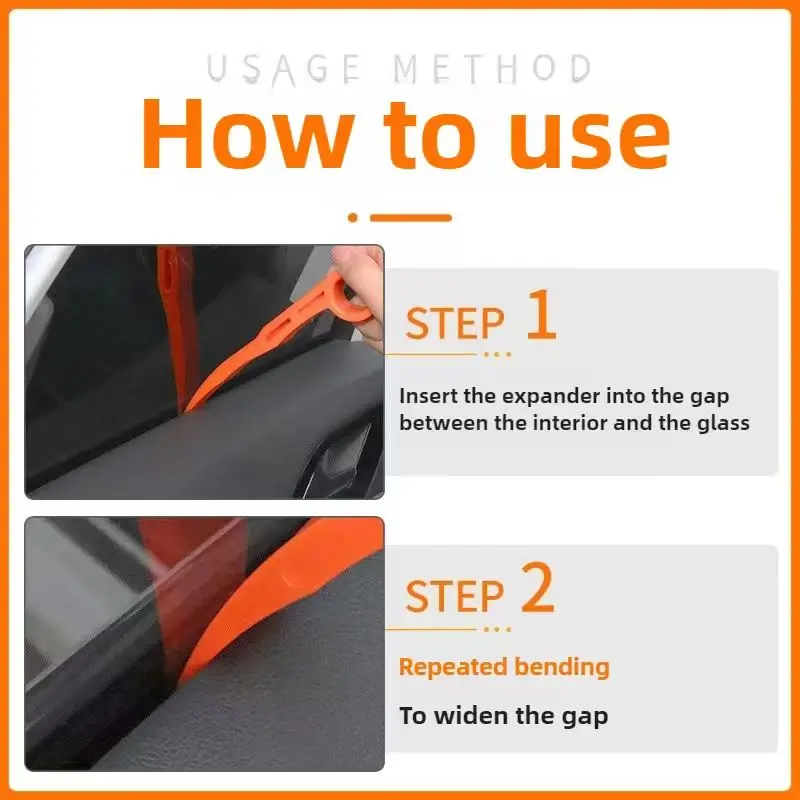 USAGE METHOD

How to use

STEP 1

Insert the expander into the gap between the interior and the glass

STEP 2

Repeated bending

To widen the gap